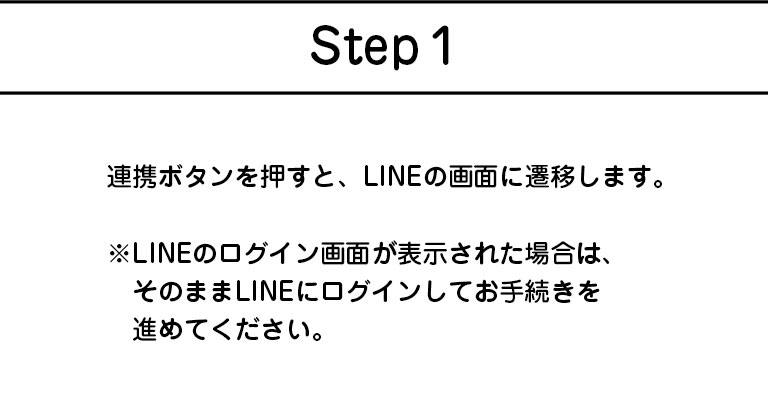 Step 1

連携ボタンを押すと、LINEの画面に遷移します。

※LINEのログイン画面が表示された場合は、そのままLINEにログインしてお手続きを進めてください。